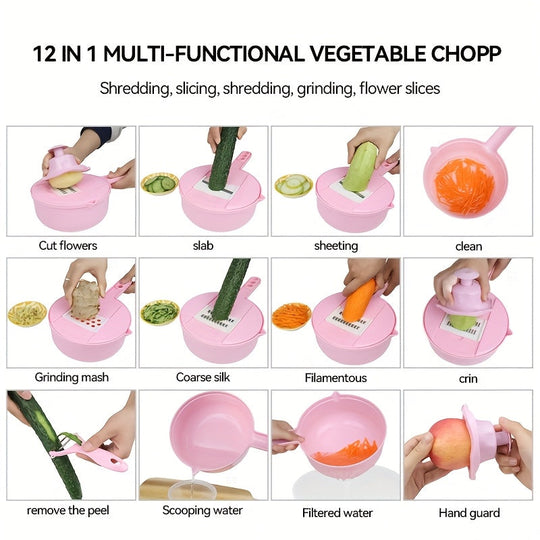 12 IN 1 MULTI-FUNCTIONAL VEGETABLE CHOPP

Shredding, slicing, shredding, grinding, flower slices

Cut flowers

slab

sheeting

clean

Grinding mash

Coarse silk

Filamentous

crin

remove the peel

Scooping water

Filtered water

Hand guard