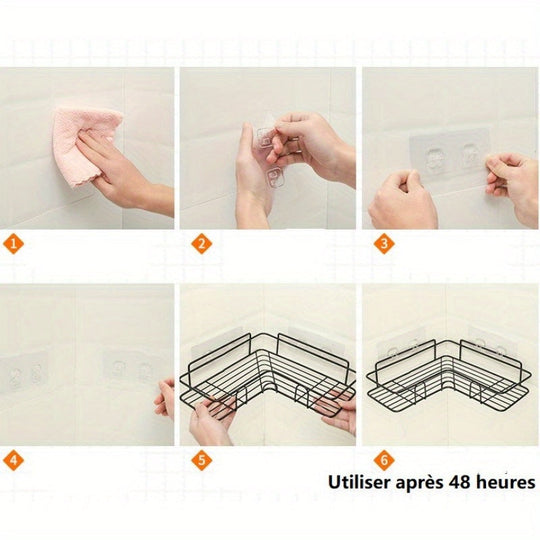 1

2

3

4

5

6

Utiliser après 48 heures