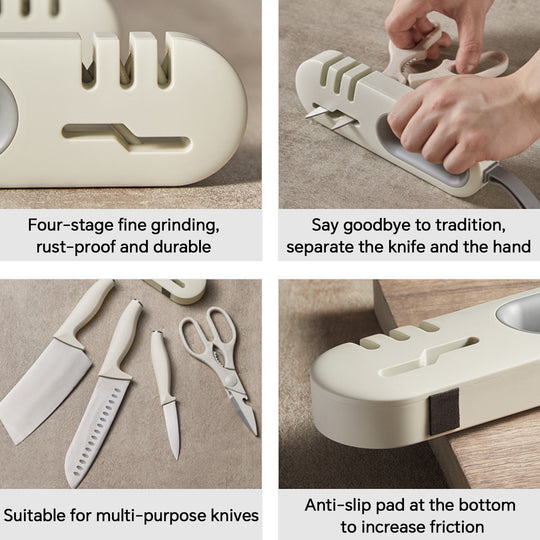 Four-stage fine grinding, rust-proof and durable

Say goodbye to tradition, separate the knife and the hand

Suitable for multi-purpose knives

Anti-slip pad at the bottom to increase friction