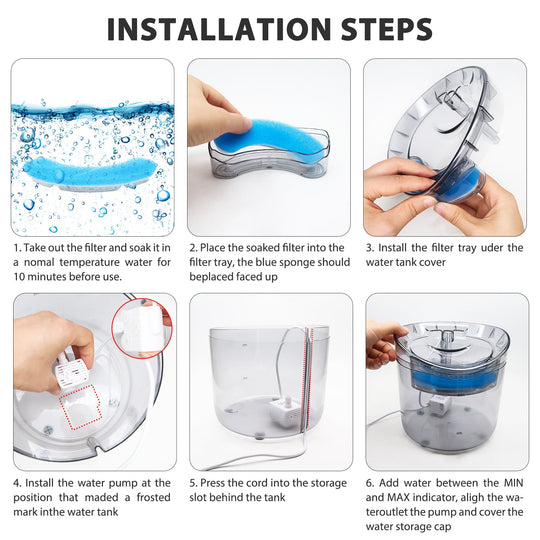 INSTALLATION STEPS

1. Take out the filter and soak it in a nomal temperature water for 10 minutes before use.

2. Place the soaked filter into the filter tray, the blue sponge should beplaced faced up

3. Install the filter tray uder the water tank cover

4. Install the water pump at the position that maded a frosted mark inthe water tank

5. Press the cord into the storage slot behind the tank

6. Add water between the MIN and MAX indicator, aligh the wateroutlet the pump and cover the water storage cap