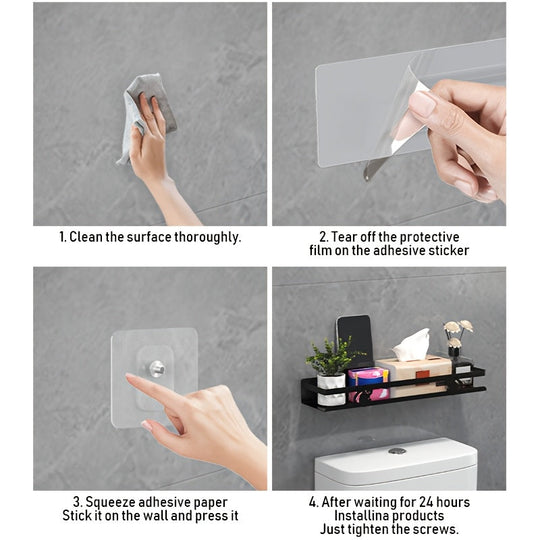 1. Clean the surface thoroughly.

2. Tear off the protective film on the adhesive sticker

3. Squeeze adhesive paper Stick it on the wall and press it

4. After waiting for 24 hours Installina products Just tighten the screws.