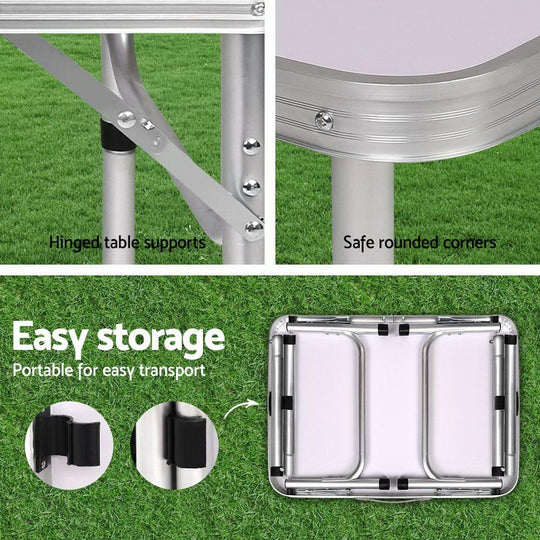 Hinged table supports

Safe rounded corners

Easy storage
Portable for easy transport