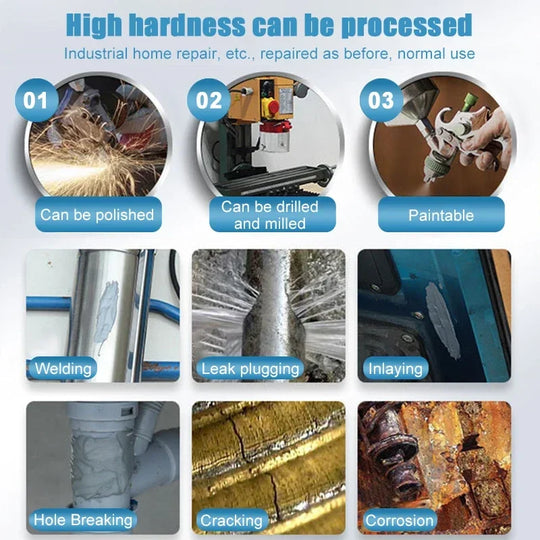 High hardness can be processed

Industrial home repair, etc., repaired as before, normal use

01

Can be polished

02

Can be drilled and milled

03

Paintable

Welding

Leak plugging

Inlaying

Hole Breaking

Cracking

Corrosion