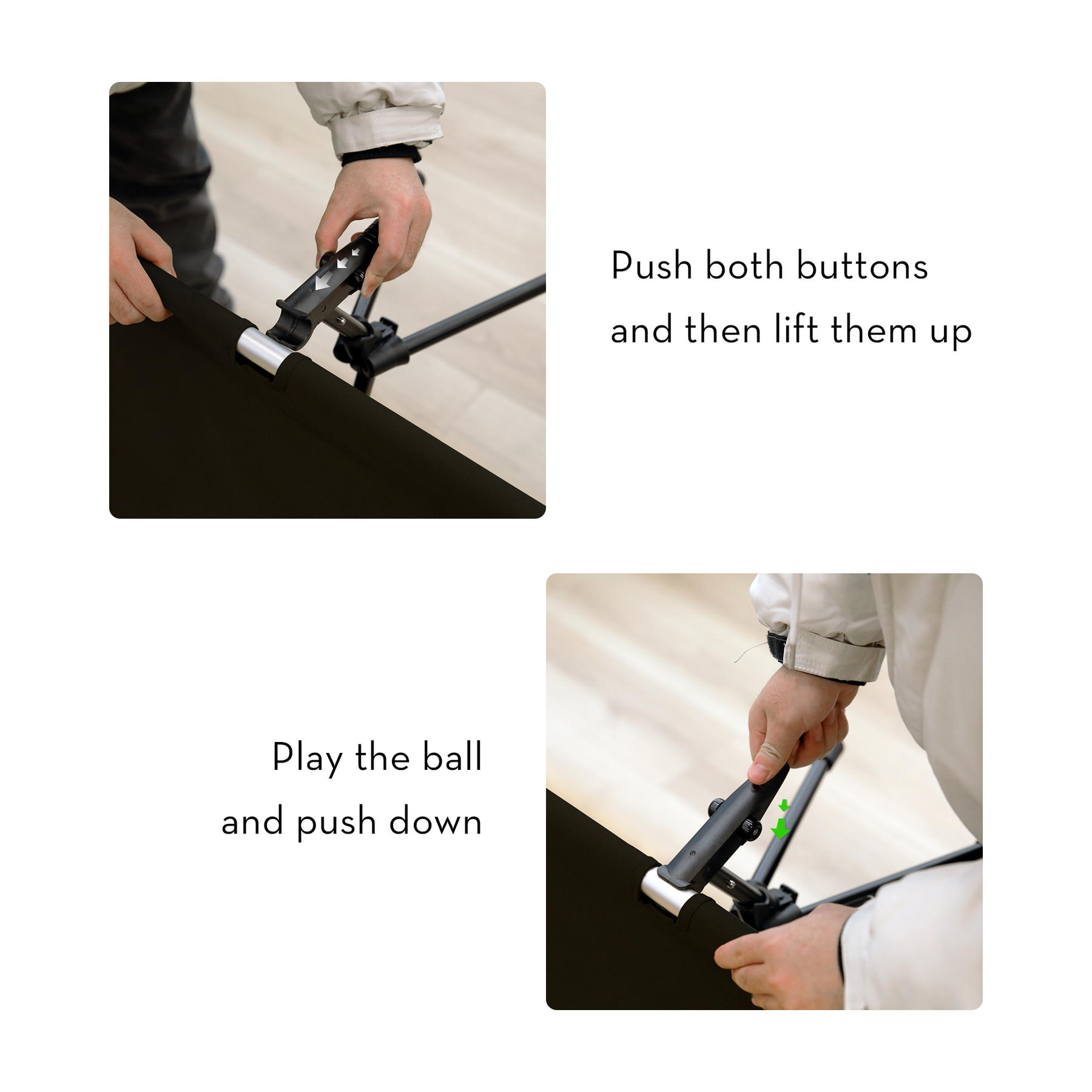 Push both buttons
and then lift them up

Play the ball
and push down