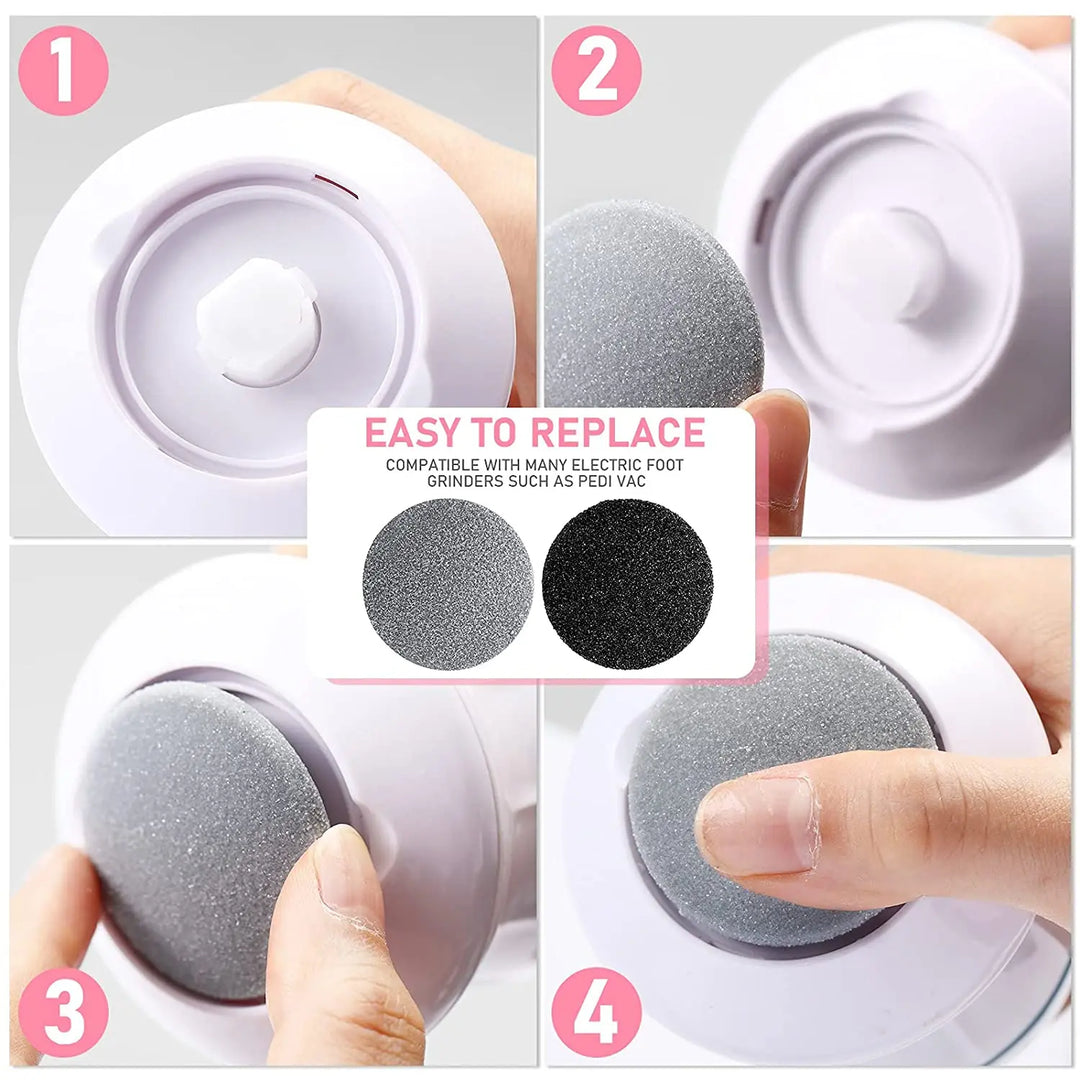 1

2

EASY TO REPLACE

COMPATIBLE WITH MANY ELECTRIC FOOT GRINDERS SUCH AS PEDI VAC

3

4