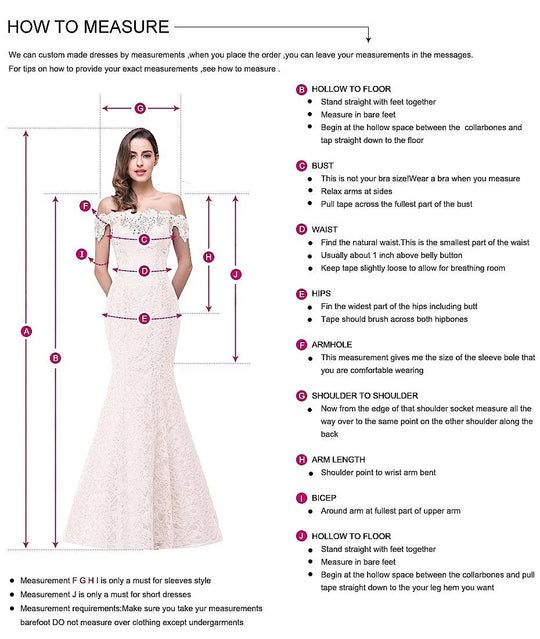 HOW TO MEASURE

We can custom made dresses by measurements ,when you place the order ,you can leave your measurements in the messages.
For tips on how to provide your exact measurements ,see how to measure .

G
F
C
I
D
H
J
E
A
B

B HOLLOW TO FLOOR
- Stand straight with feet together
- Measure in bare feet
- Begin at the hollow space between the collarbones and tap straight down to the floor

C BUST
- This is not your bra size!Wear a bra when you measure
- Relax arms at sides
- Pull tape across the fullest part of the bust

D WAIST
- Find the natural waist.This is the smallest part of the waist
- Usually about 1 inch above belly button
- Keep tape slightly loose to allow for breathing room

E HIPS
- Fin the widest part of the hips including butt
- Tape should brush across both hipbones

F ARMHOLE
- This measurement gives me the size of the sleeve bole that you are comfortable wearing

G SHOULDER TO SHOULDER
- Now from the edge of that shoulder socket measure all the way over to the same point on the other shoulder along the back

H ARM LENGTH
- Shoulder point to wrist arm bent

I BICEP
- Around arm at fullest part of upper arm

J HOLLOW TO FLOOR
- Stand straight with feet together
- Measure in bare feet
- Begin at the hollow space between the collarbones and pull tape straight down to the your leg hem you want

- Measurement F G H I is only a must for sleeves style
- Measurement J is only a must for short dresses
- Measurement requirements:Make sure you take yur measurements barefoot DO not measure over clothing except undergarments