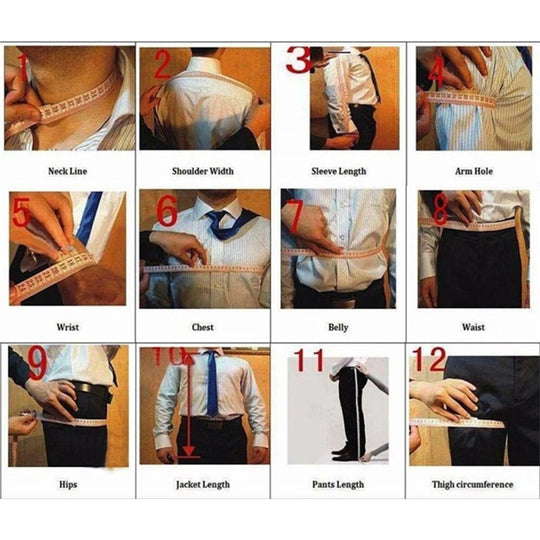 1
Neck Line

2
Shoulder Width

3
Sleeve Length

4
Arm Hole

5
Wrist

6
Chest

7
Belly

8
Waist

9
Hips

10
Jacket Length

11
Pants Length

12
Thigh circumference