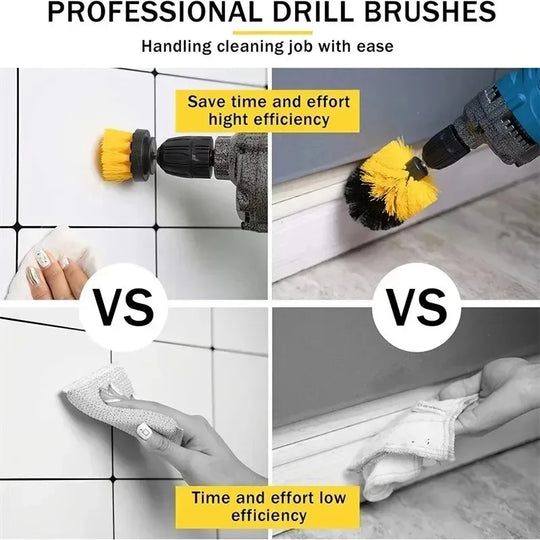 PROFESSIONAL DRILL BRUSHES

Handling cleaning job with ease

Save time and effort hight efficiency

VS

VS

Time and effort low efficiency