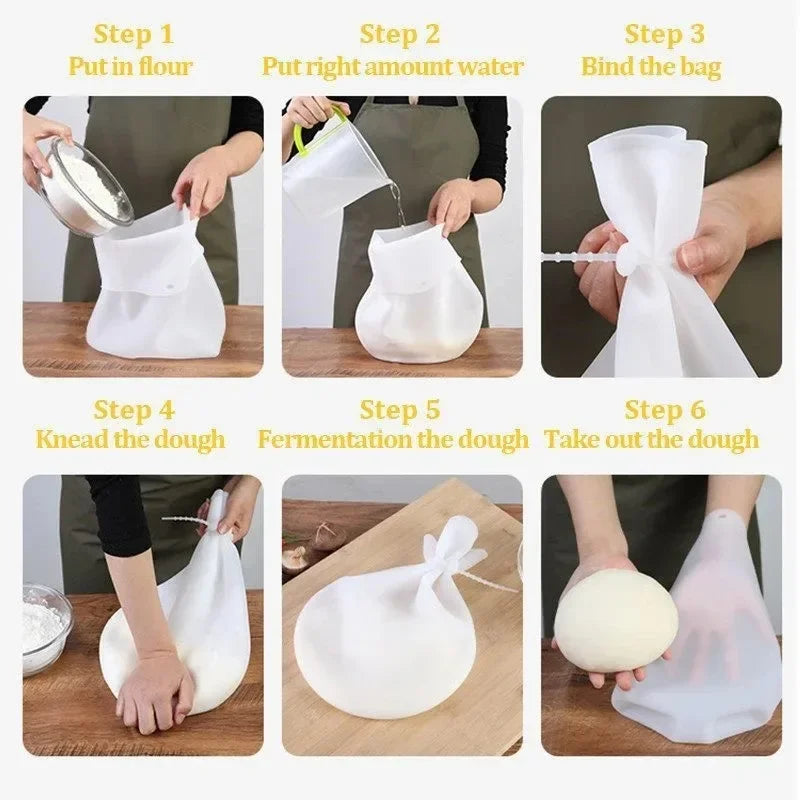 Step 1
Put in flour

Step 2
Put right amount water

Step 3
Bind the bag

Step 4
Knead the dough

Step 5
Fermentation the dough

Step 6
Take out the dough