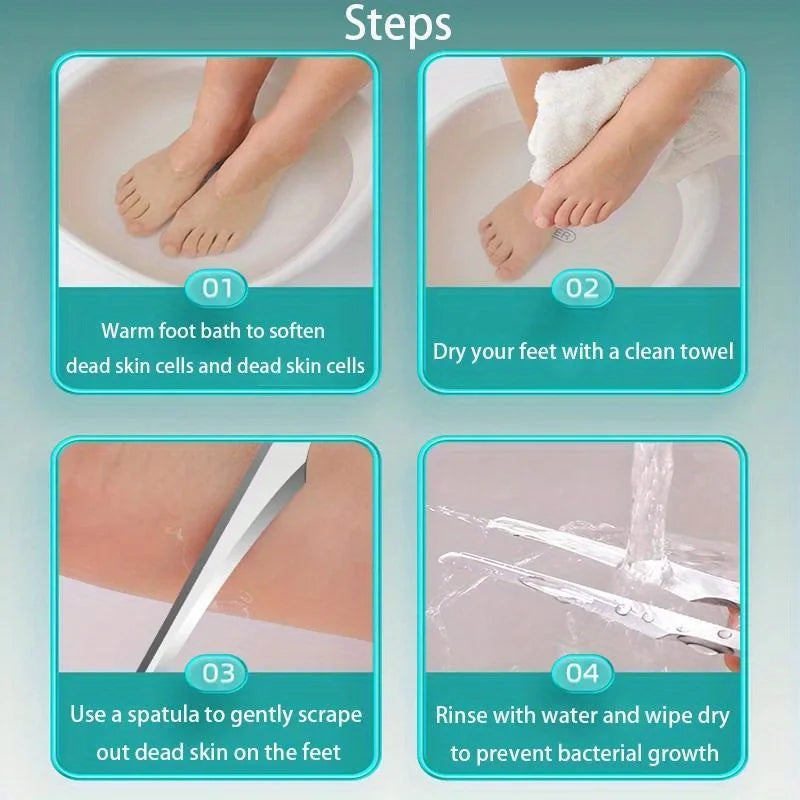 Steps

01
Warm foot bath to soften dead skin cells and dead skin cells

02
Dry your feet with a clean towel

03
Use a spatula to gently scrape out dead skin on the feet

04
Rinse with water and wipe dry to prevent bacterial growth