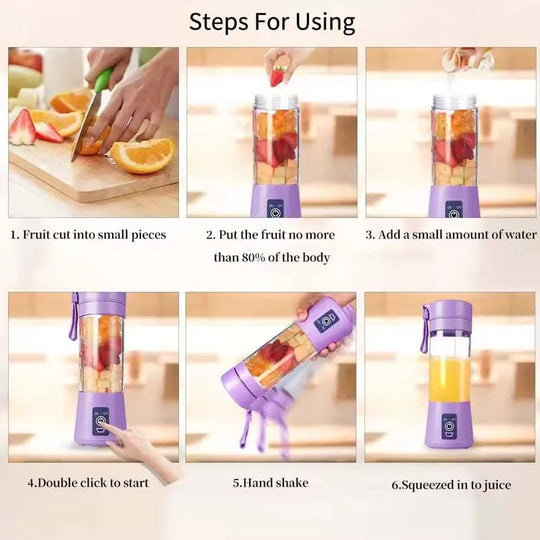 Steps For Using

1. Fruit cut into small pieces

2. Put the fruit no more than 80% of the body

3. Add a small amount of water

4.Double click to start

5.Hand shake

6.Squeezed in to juice