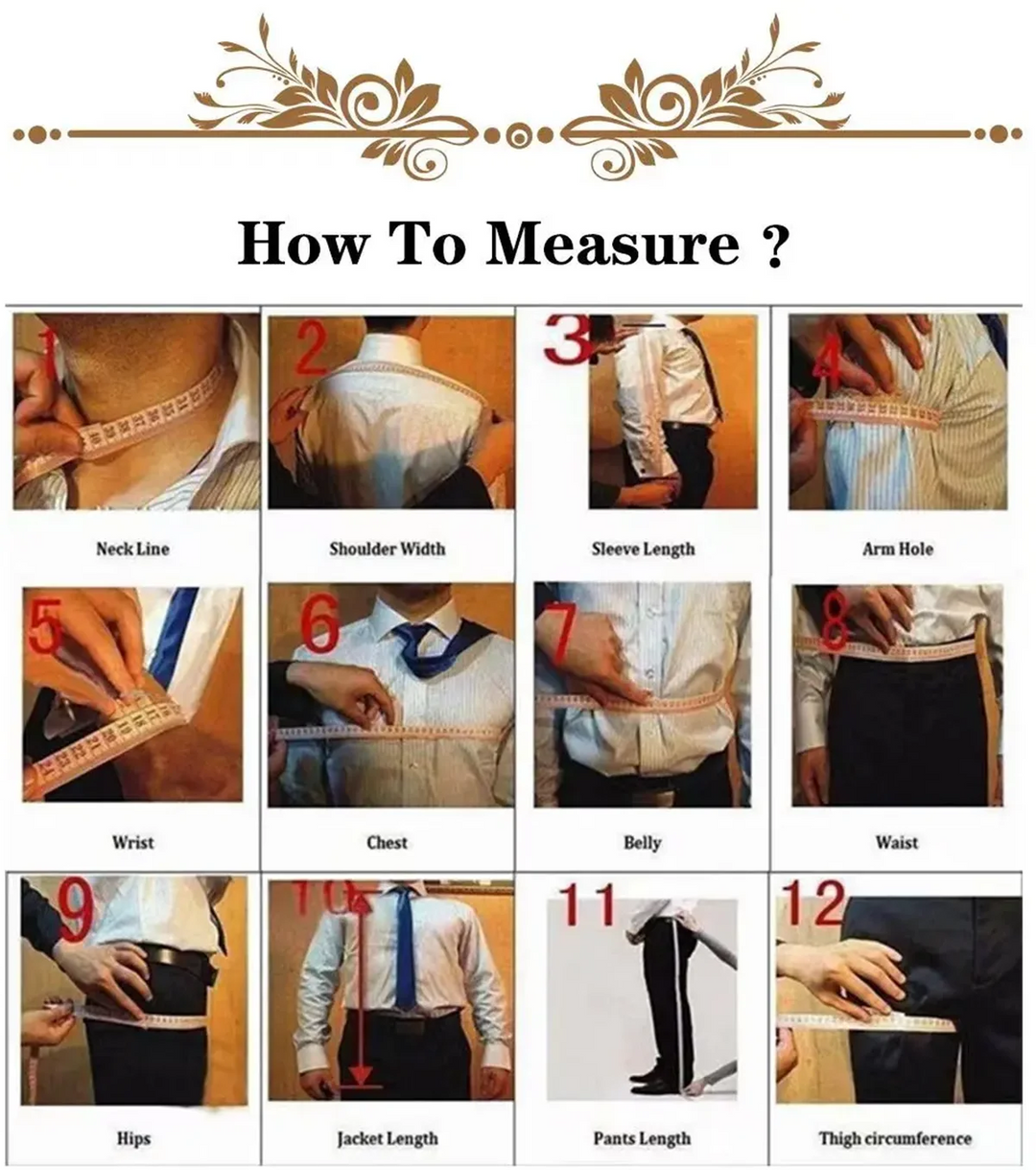 How To Measure ?

1
Neck Line

2
Shoulder Width

3
Sleeve Length

4
Arm Hole

5
Wrist

6
Chest

7
Belly

8
Waist

9
Hips

10
Jacket Length

11
Pants Length

12
Thigh circumference