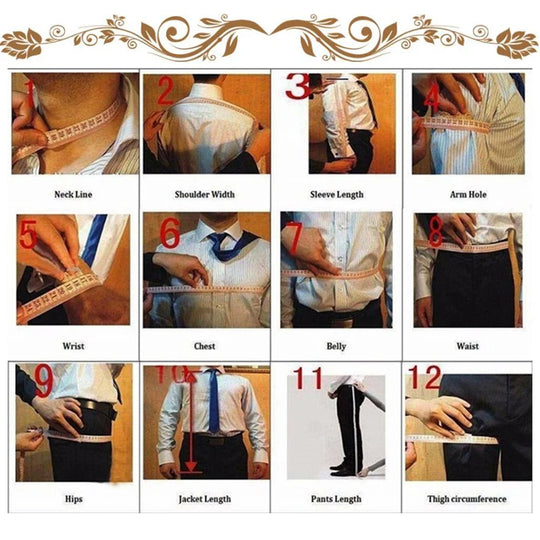 1
Neck Line

2
Shoulder Width

3
Sleeve Length

4
Arm Hole

5
Wrist

6
Chest

7
Belly

8
Waist

9
Hips

10
Jacket Length

11
Pants Length

12
Thigh circumference