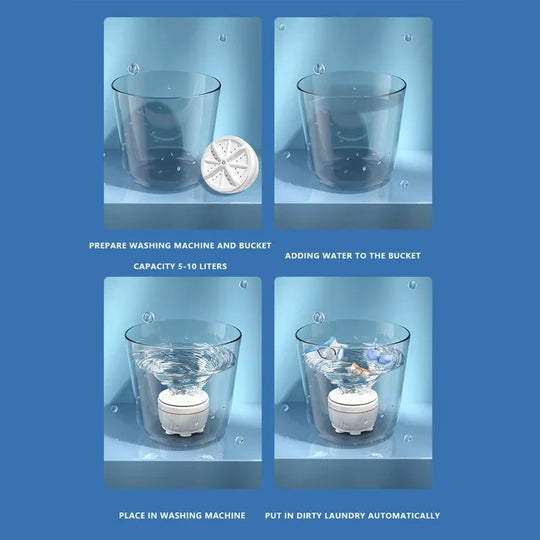 PREPARE WASHING MACHINE AND BUCKET
CAPACITY 5-10 LITERS

ADDING WATER TO THE BUCKET

PLACE IN WASHING MACHINE

PUT IN DIRTY LAUNDRY AUTOMATICALLY