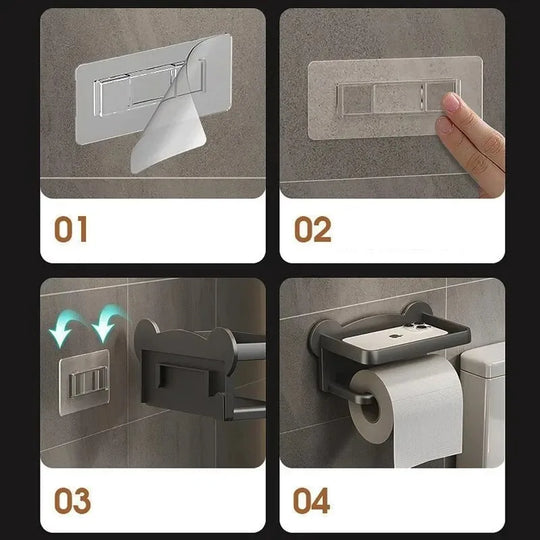 01

02

03

04