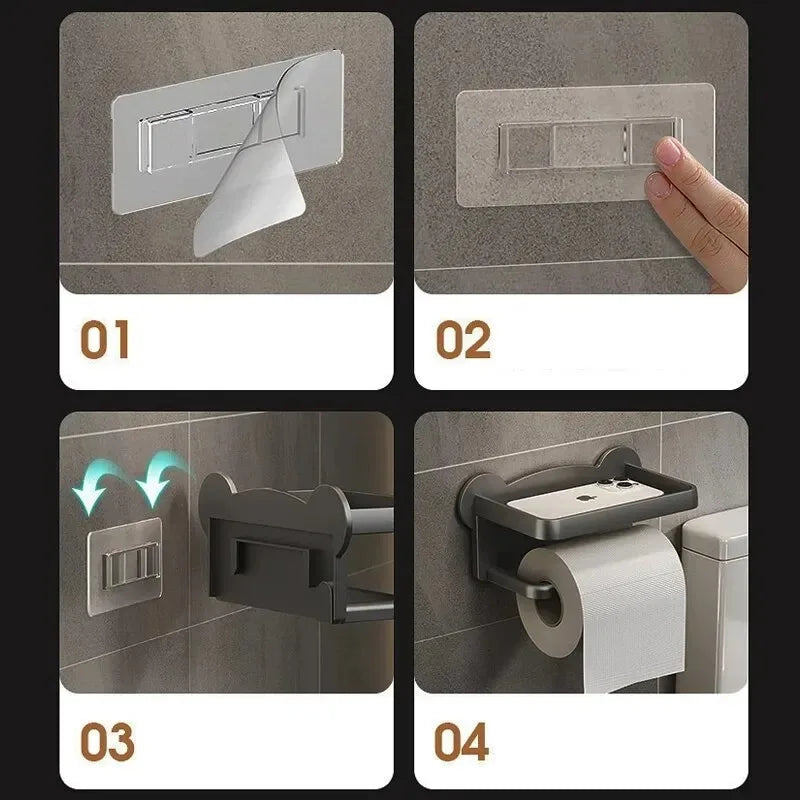 01

02

03

04