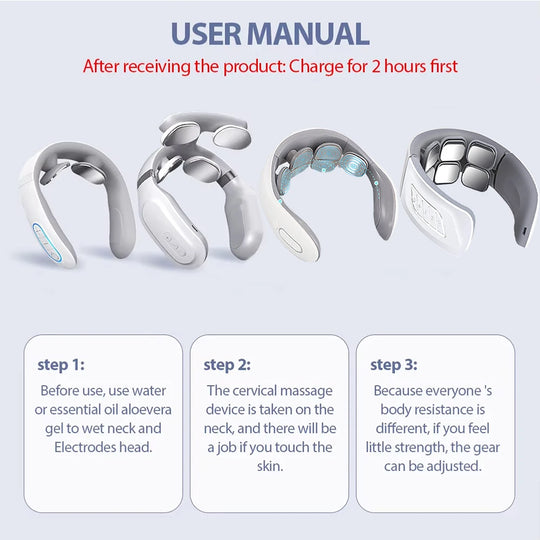 USER MANUAL
After receiving the product: Charge for 2 hours first

step 1:
Before use, use water or essential oil aloevera gel to wet neck and Electrodes head.

step 2:
The cervical massage device is taken on the neck, and there will be a job if you touch the skin.

step 3:
Because everyone 's body resistance is different, if you feel little strength, the gear can be adjusted.