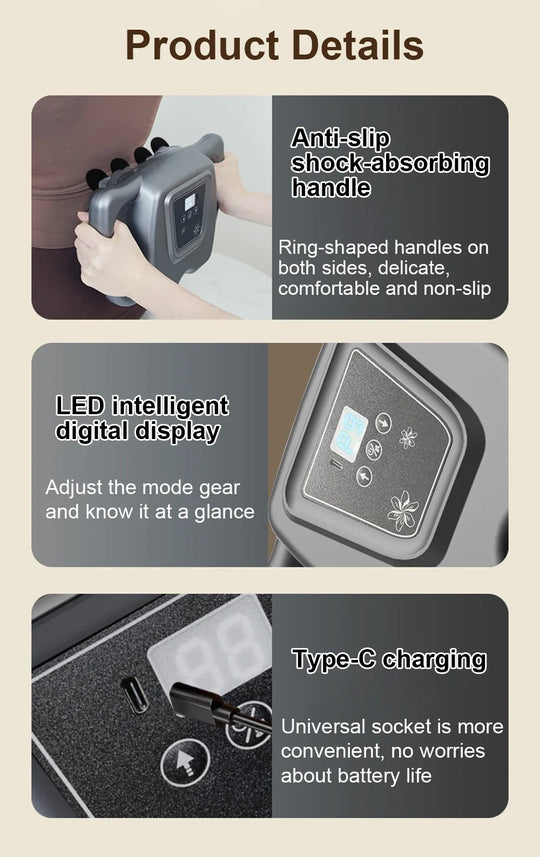 Product Details

Anti-slip shock-absorbing handle

Ring-shaped handles on both sides, delicate, comfortable and non-slip

LED intelligent digital display

Adjust the mode gear and know it at a glance

Type-C charging

Universal socket is more convenient, no worries about battery life