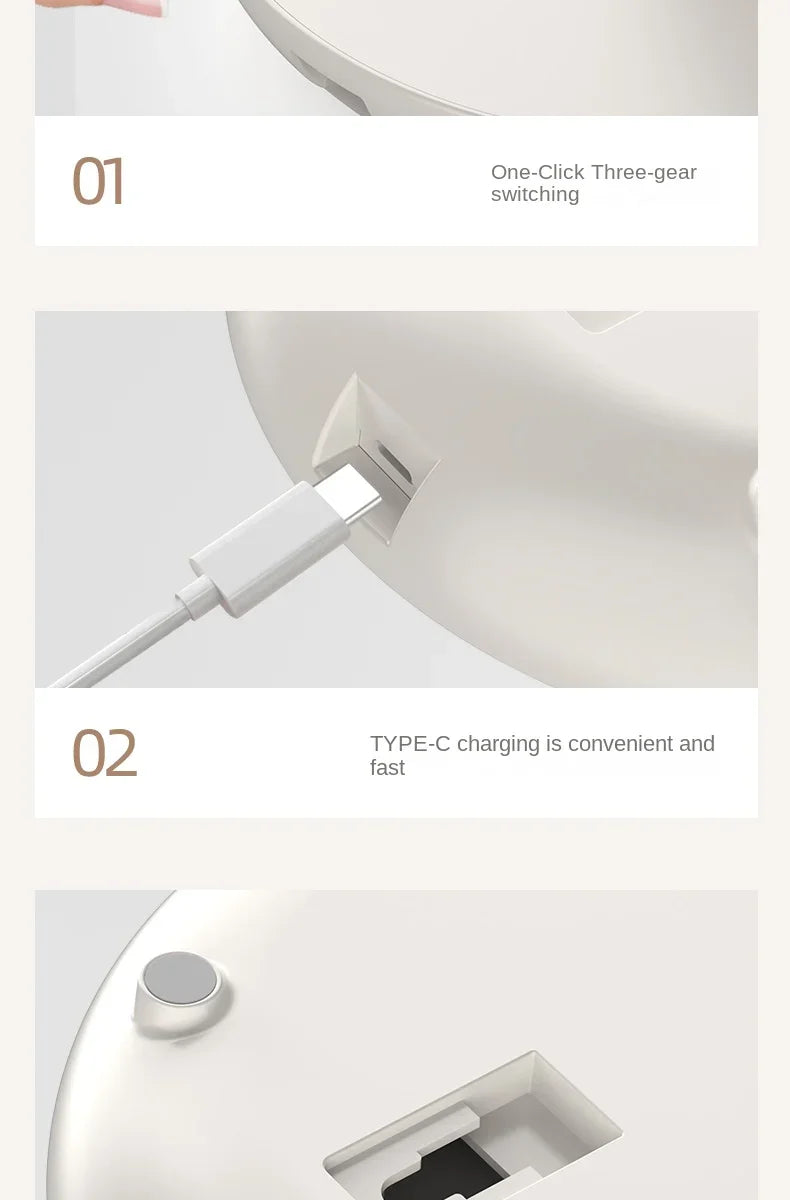 01

One-Click Three-gear switching

02

TYPE-C charging is convenient and fast