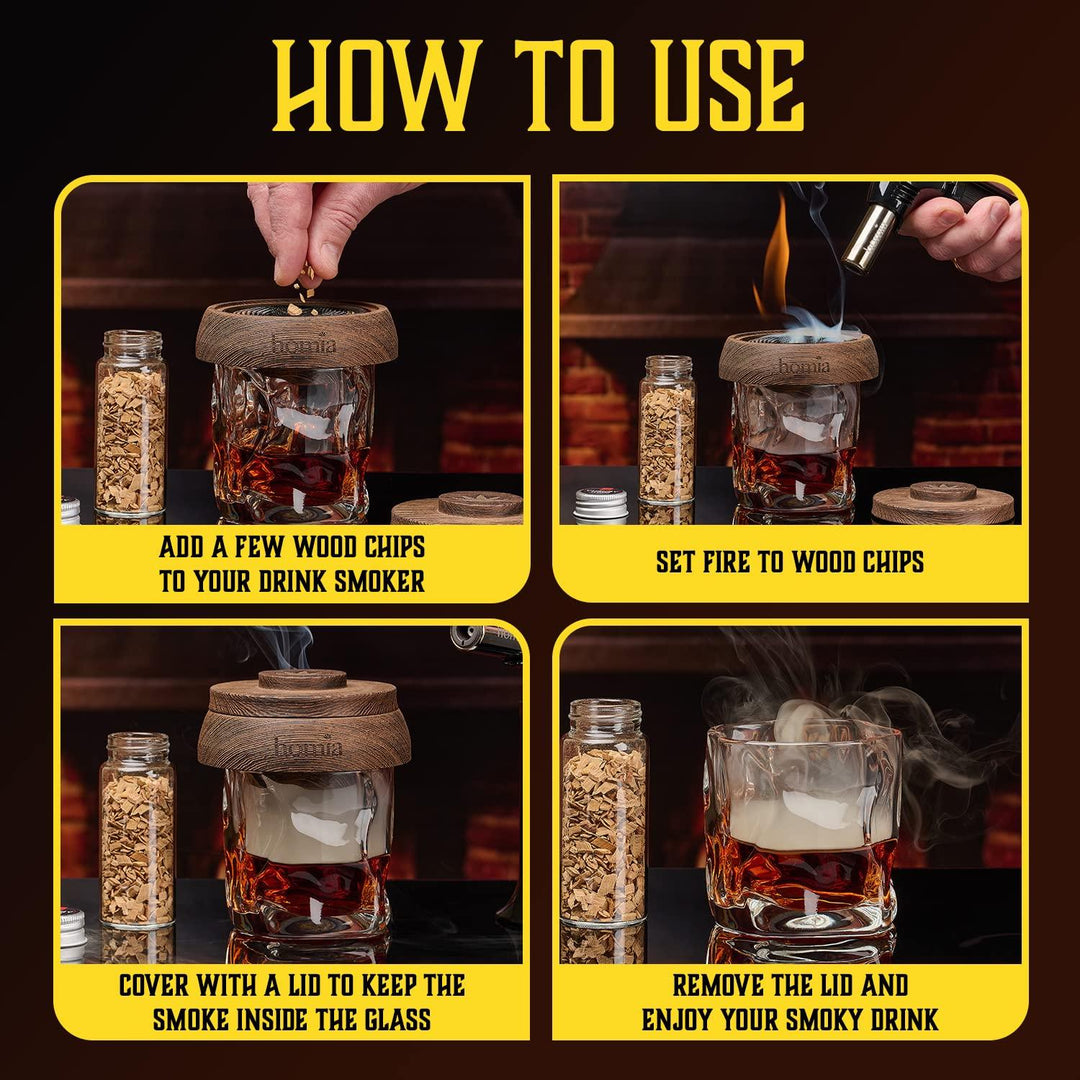 HOW TO USE

homia

ADD A FEW WOOD CHIPS TO YOUR DRINK SMOKER

homia

SET FIRE TO WOOD CHIPS

homia

COVER WITH A LID TO KEEP THE SMOKE INSIDE THE GLASS

REMOVE THE LID AND ENJOY YOUR SMOKY DRINK