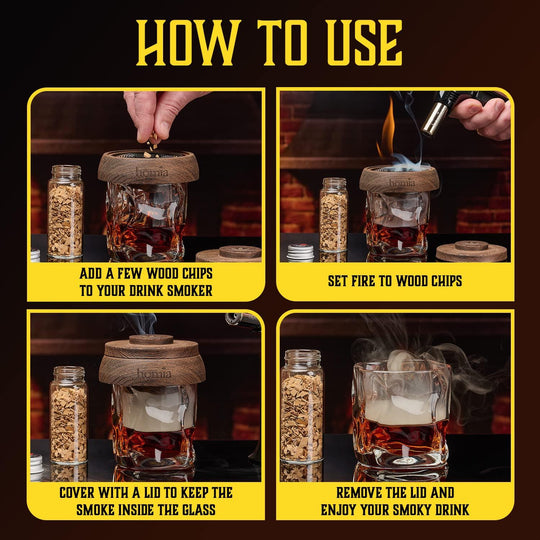 HOW TO USE

homia

ADD A FEW WOOD CHIPS TO YOUR DRINK SMOKER

homia

SET FIRE TO WOOD CHIPS

homia

COVER WITH A LID TO KEEP THE SMOKE INSIDE THE GLASS

REMOVE THE LID AND ENJOY YOUR SMOKY DRINK