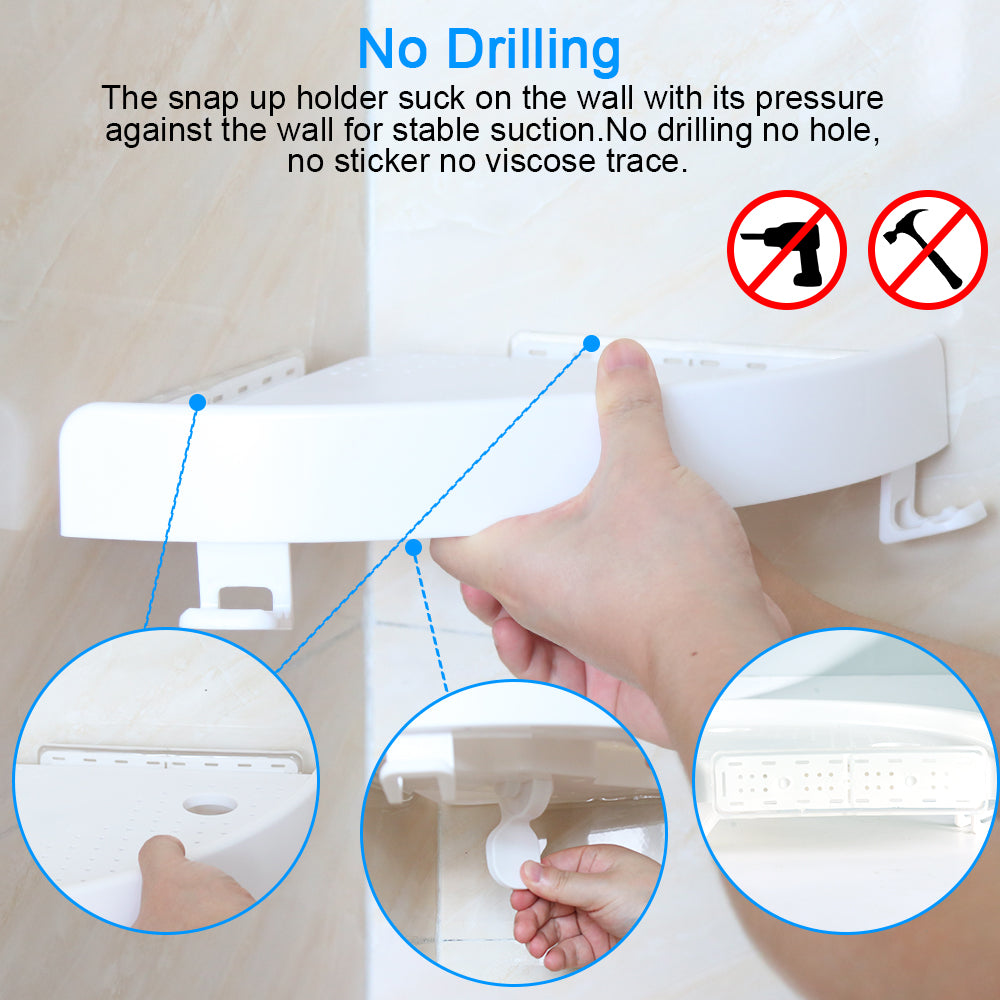 No Drilling

The snap up holder suck on the wall with its pressure against the wall for stable suction.No drilling no hole, no sticker no viscose trace.